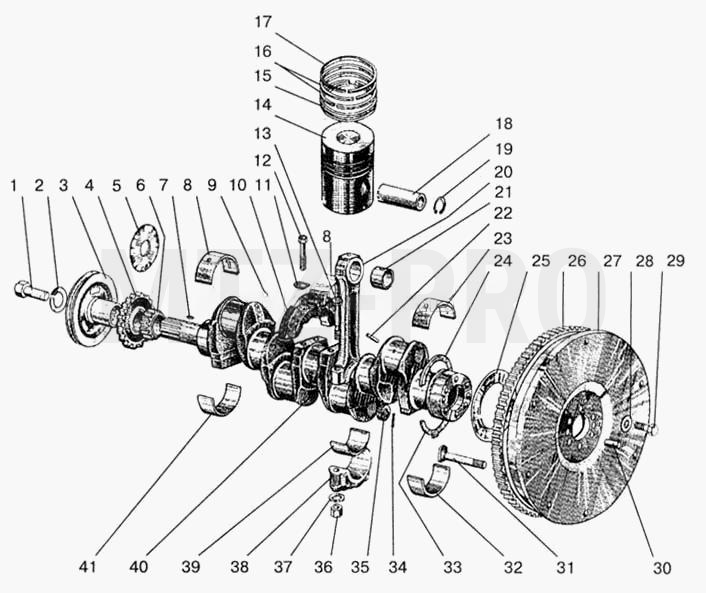 17
16
15
14
13
12
18
19
20
21
22
23
24
1 2 3 4 5 6 7 8 9 10 11
8
25 26 27 28 29
MTZ-PRO
41 40 39 38 37 36 35 34 33 32 31 30